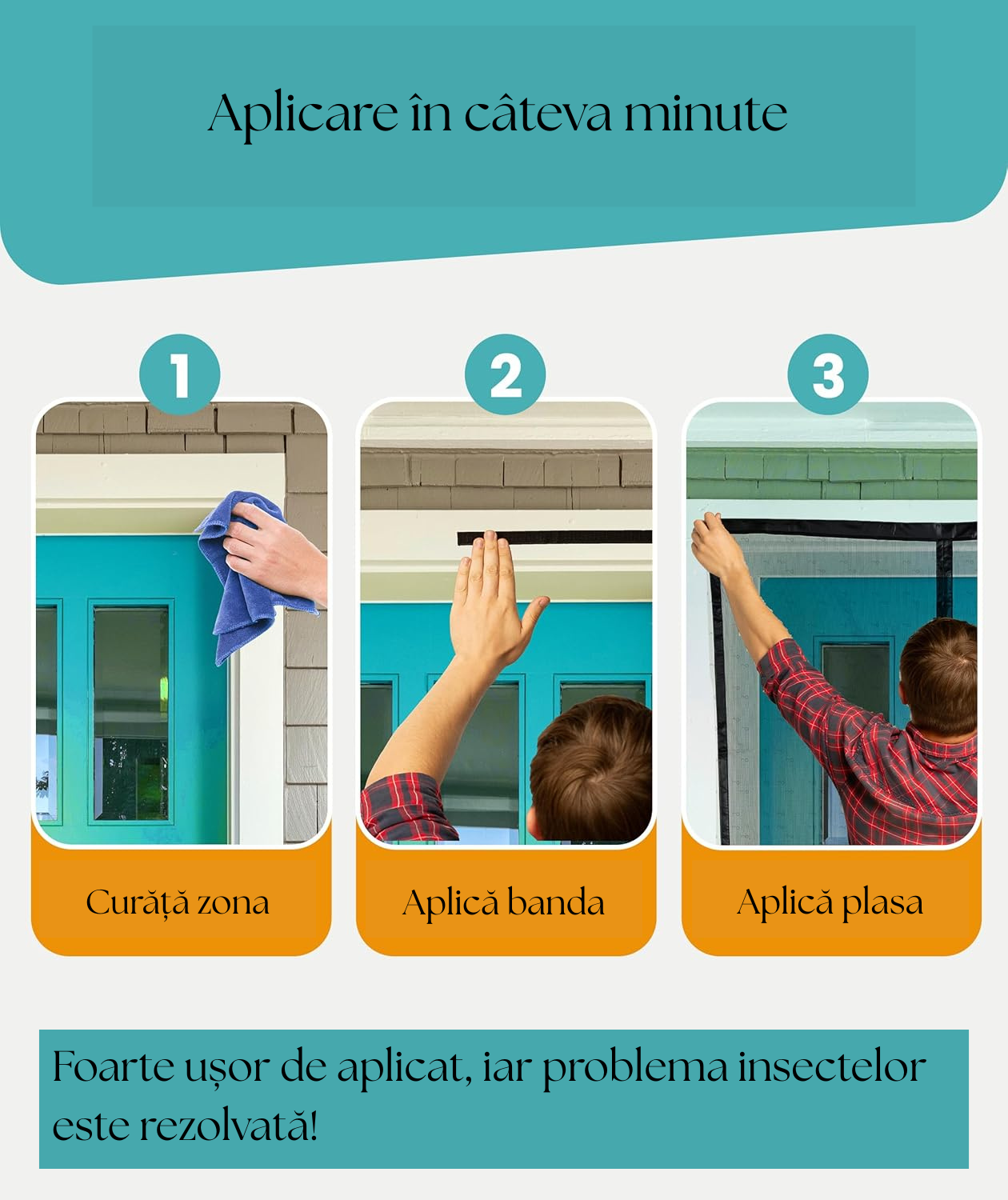 Aplicare în câteva minute

1

Curăță zona

2

Aplică banda

3

Aplică plasa

Foarte ușor de aplicat, iar problema insectelor este rezolvată!